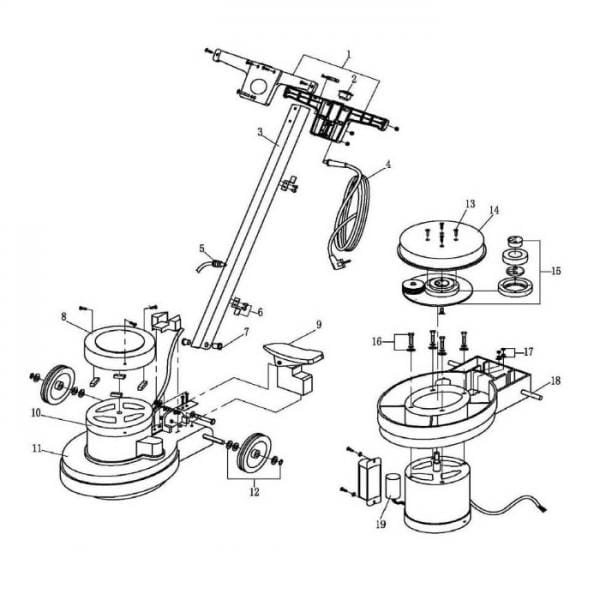 1
2
3
4
5
6
7
8
9
10
11
12
13
14
15
16
17
18
19